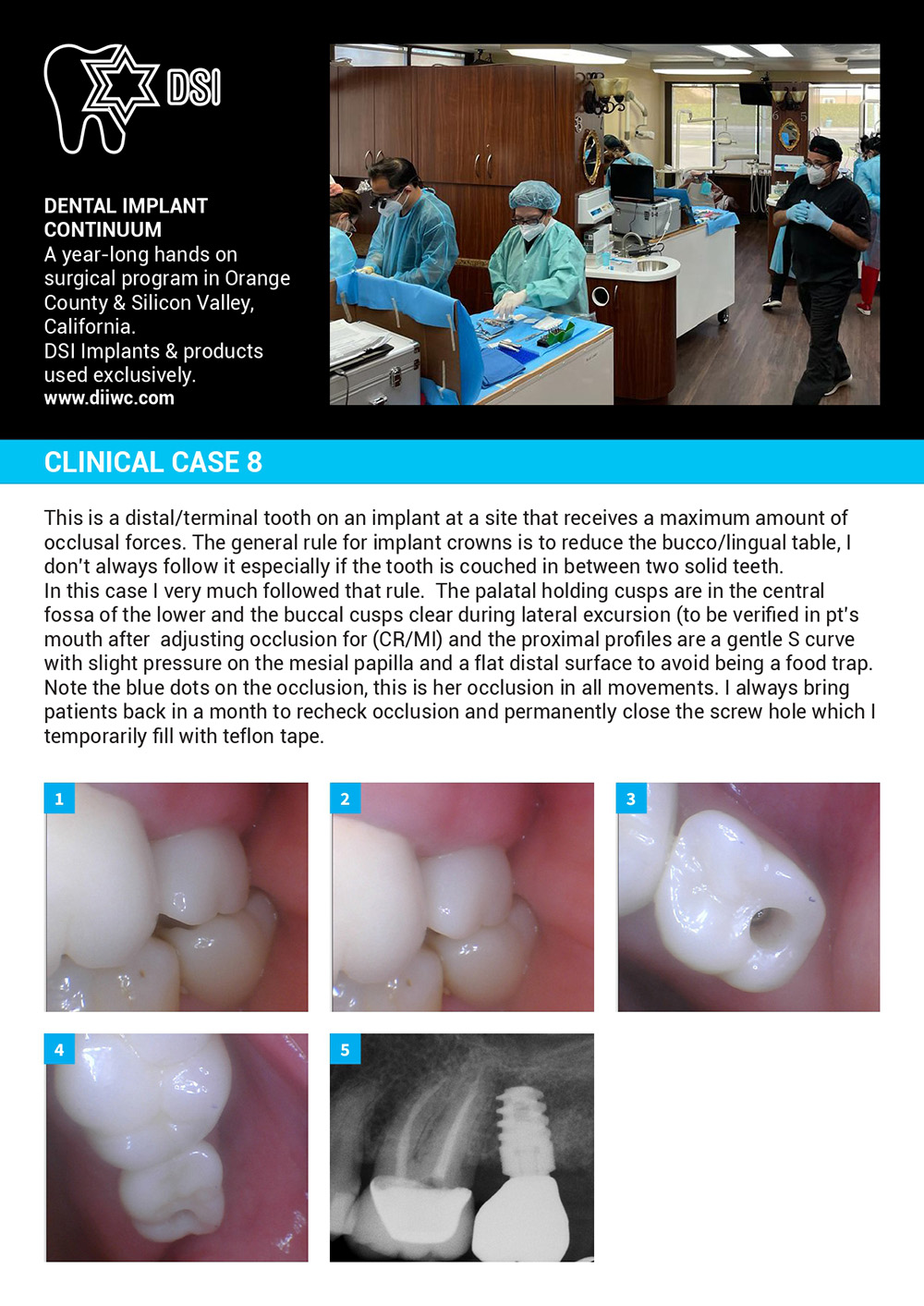 DSI

DENTAL IMPLANT CONTINUUM
A year-long hands on surgical program in Orange County & Silicon Valley, California.
DSI Implants & products used exclusively.
www.diiwc.com

CLINICAL CASE 8

This is a distal/terminal tooth on an implant at a site that receives a maximum amount of occlusal forces. The general rule for implant crowns is to reduce the bucco/lingual table, I don't always follow it especially if the tooth is couched in between two solid teeth.
In this case I very much followed that rule. The palatal holding cusps are in the central fossa of the lower and the buccal cusps clear during lateral excursion (to be verified in pt's mouth after adjusting occlusion for (CR/MI) and the proximal profiles are a gentle S curve with slight pressure on the mesial papilla and a flat distal surface to avoid being a food trap.
Note the blue dots on the occlusion, this is her occlusion in all movements. I always bring patients back in a month to recheck occlusion and permanently close the screw hole which I temporarily fill with teflon tape.

1

2

3

4

5