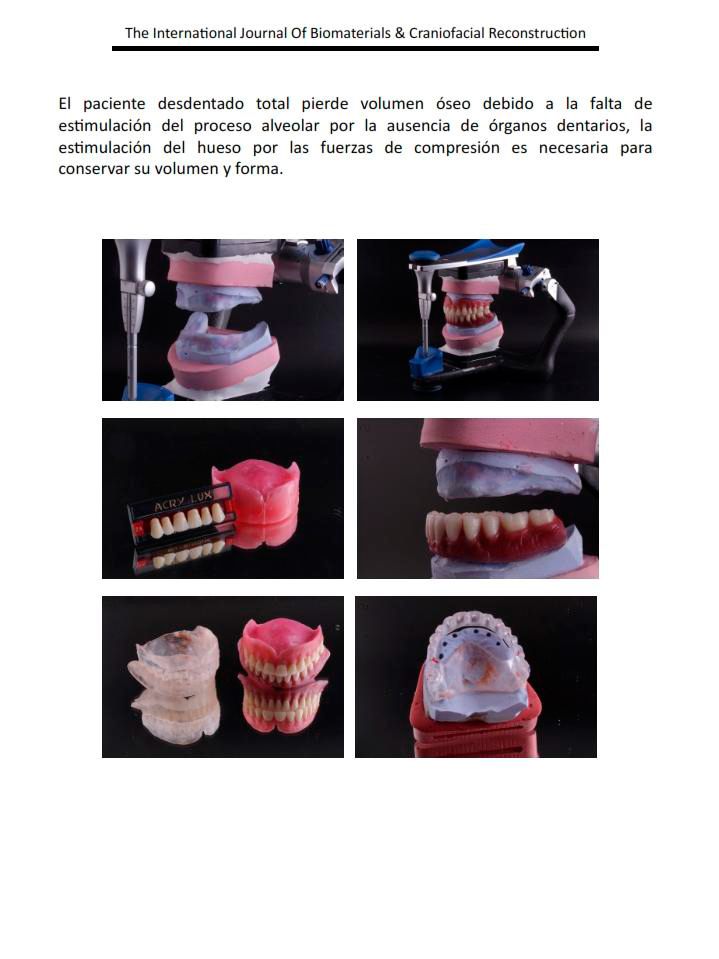 The International Journal Of Biomaterials & Craniofacial Reconstruction

El paciente desdentado total pierde volumen óseo debido a la falta de estimulación del proceso alveolar por la ausencia de órganos dentarios, la estimulación del hueso por las fuerzas de compresión es necesaria para conservar su volumen y forma.

ACRY LUX