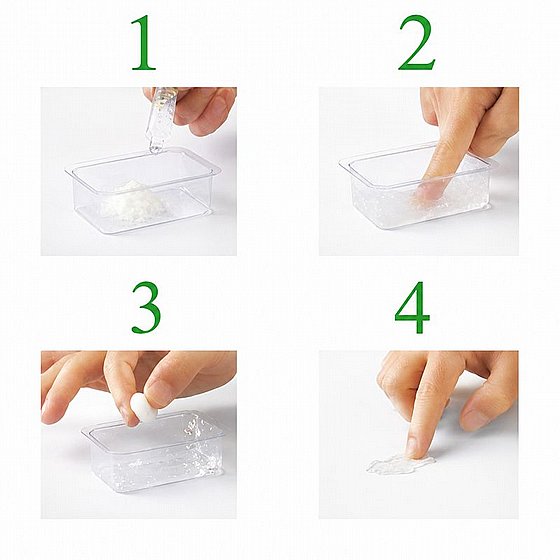 1

2

3

4