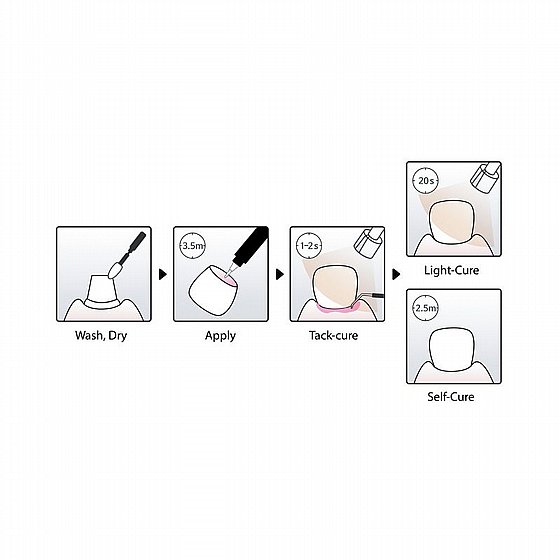 Wash, Dry

3.5m

Apply

1-2s

Tack-cure

20s

Light-Cure

2.5m

Self-Cure